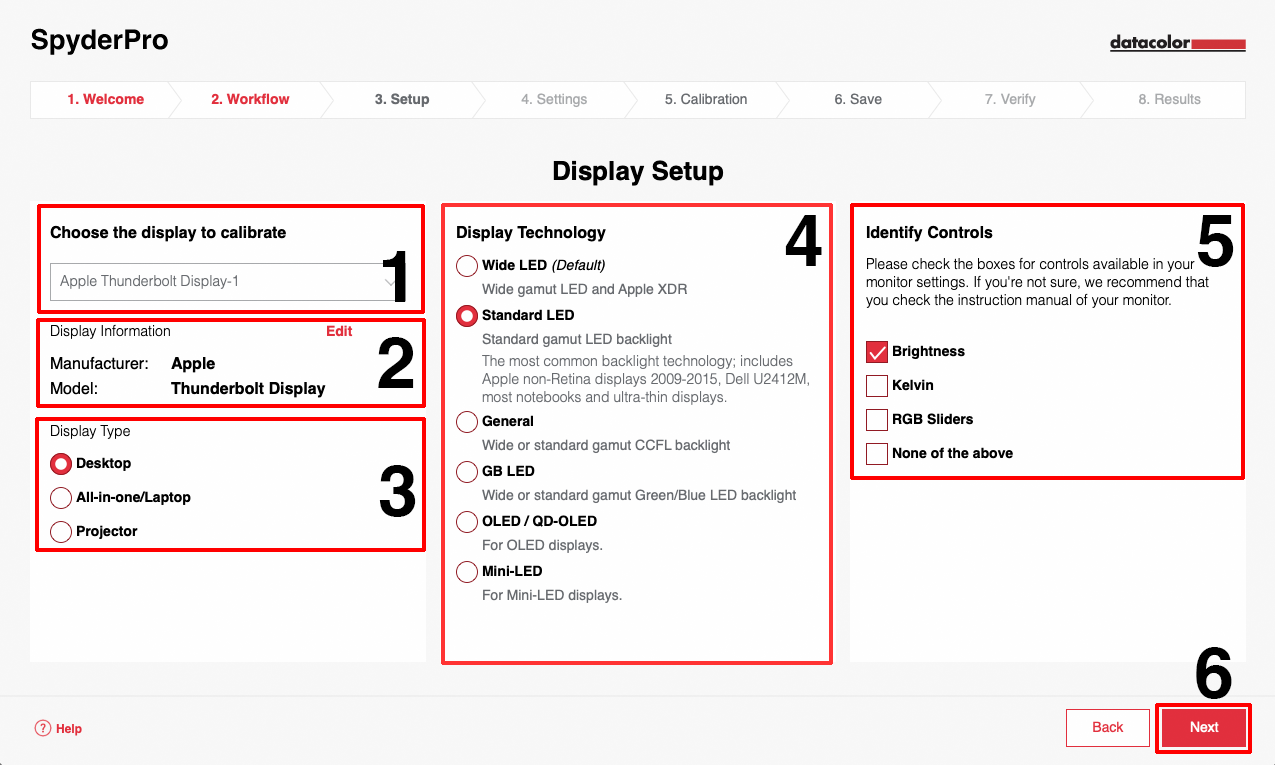 SpyderPro

datacolor

1. Welcome
2. Workflow
3. Setup
4. Settings
5. Calibration
6. Save
7. Verify
8. Results

Display Setup

Choose the display to calibrate

Apple Thunderbolt Display-1

1

Display Information
Edit

Manufacturer: Apple
Model: Thunderbolt Display

2

Display Type

Desktop
All-in-one/Laptop
Projector

3

Display Technology

4

Wide LED (Default)
Wide gamut LED and Apple XDR

Standard LED
Standard gamut LED backlight
The most common backlight technology; includes Apple non-Retina displays 2009-2015, Dell U2412M, most notebooks and ultra-thin displays.

General
Wide or standard gamut CCFL backlight

GB LED
Wide or standard gamut Green/Blue LED backlight

OLED / QD-OLED
For OLED displays.

Mini-LED
For Mini-LED displays.

Identify Controls

5

Please check the boxes for controls available in your monitor settings. If you're not sure, we recommend that you check the instruction manual of your monitor.

Brightness
Kelvin
RGB Sliders
None of the above

6

? Help

Back

Next