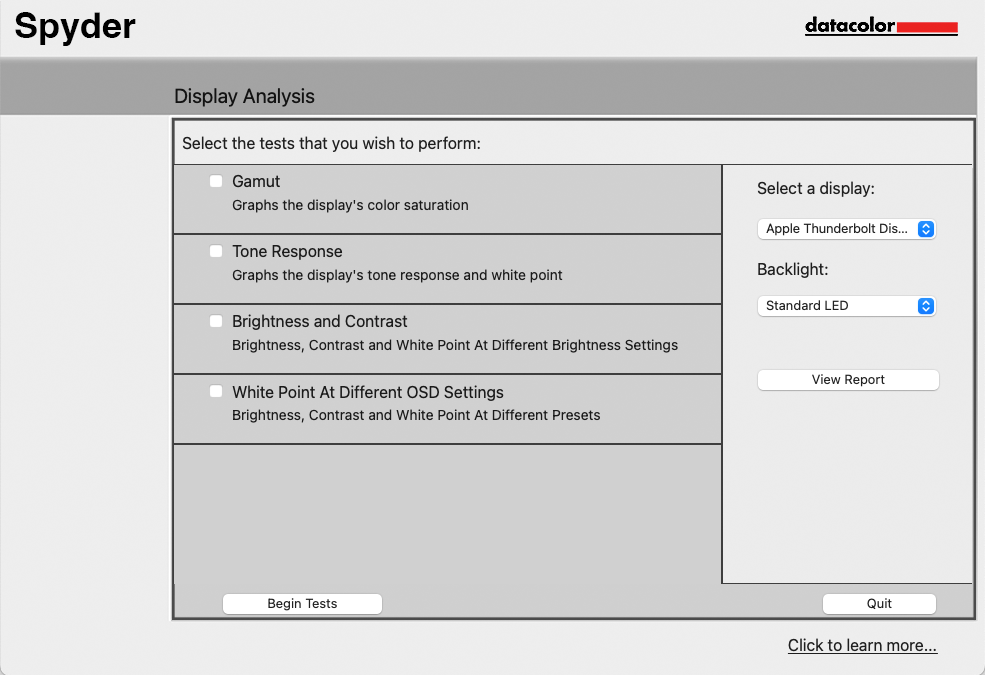 Spyder

datacolor

Display Analysis

Select the tests that you wish to perform:

Gamut
Graphs the display's color saturation

Tone Response
Graphs the display's tone response and white point

Brightness and Contrast
Brightness, Contrast and White Point At Different Brightness Settings

White Point At Different OSD Settings
Brightness, Contrast and White Point At Different Presets

Select a display:

Apple Thunderbolt Dis...

Backlight:

Standard LED

View Report

Begin Tests

Quit

Click to learn more...