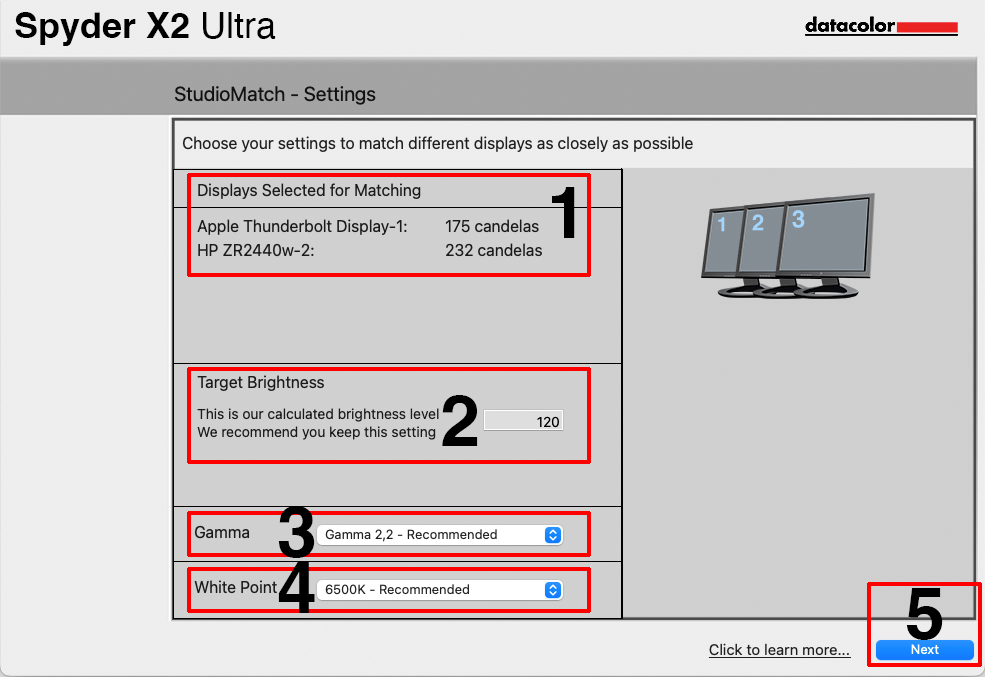 Spyder X2 Ultra

datacolor

StudioMatch - Settings

Choose your settings to match different displays as closely as possible

Displays Selected for Matching

1

Apple Thunderbolt Display-1: 175 candelas
HP ZR2440w-2: 232 candelas

1 2 3

Target Brightness

This is our calculated brightness level
We recommend you keep this setting

2

120

Gamma

3

Gamma 2,2 - Recommended

White Point

4

6500K - Recommended

5

Click to learn more...

Next